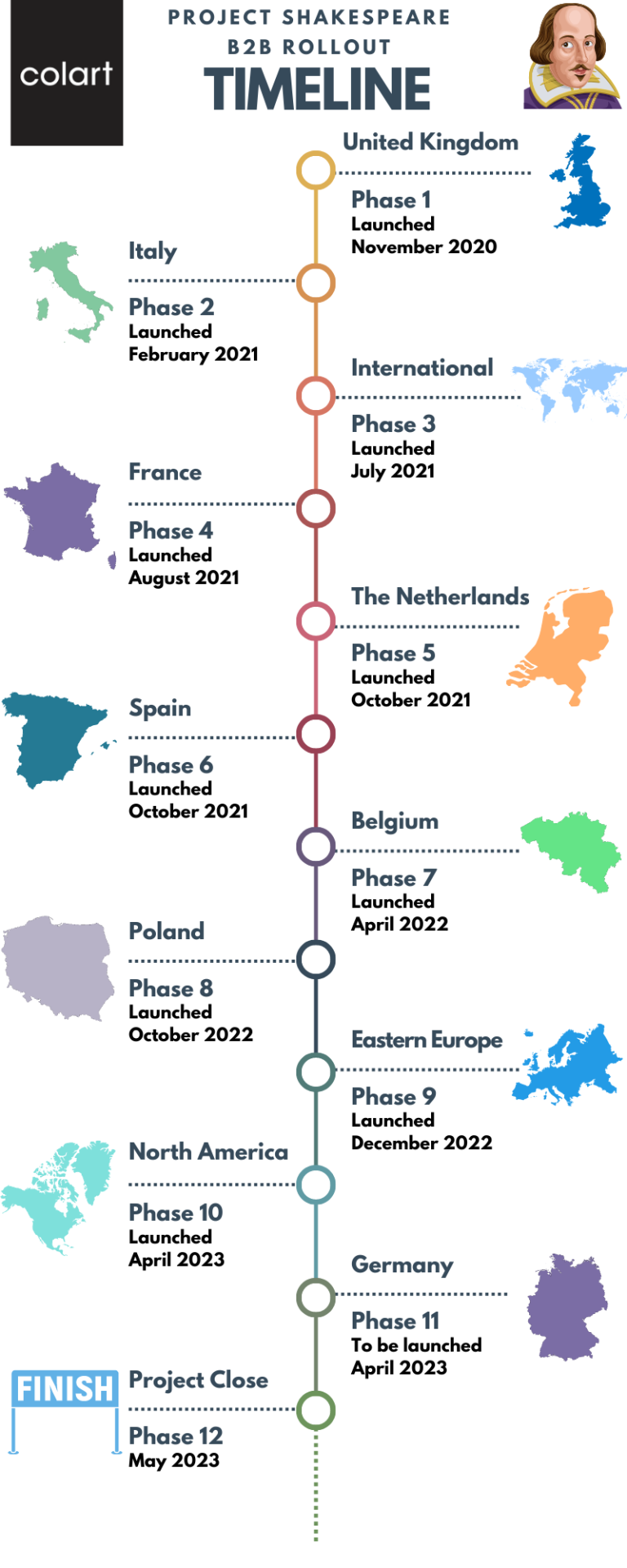 colart

PROJECT SHAKESPEARE
B2B ROLLOUT
TIMELINE

United Kingdom
Phase 1
Launched
November 2020

Italy
Phase 2
Launched
February 2021

International
Phase 3
Launched
July 2021

France
Phase 4
Launched
August 2021

The Netherlands
Phase 5
Launched
October 2021

Spain
Phase 6
Launched
October 2021

Belgium
Phase 7
Launched
April 2022

Poland
Phase 8
Launched
October 2022

Eastern Europe
Phase 9
Launched
December 2022

North America
Phase 10
Launched
April 2023

Germany
Phase 11
To be launched
April 2023

FINISH
Project Close
Phase 12
May 2023